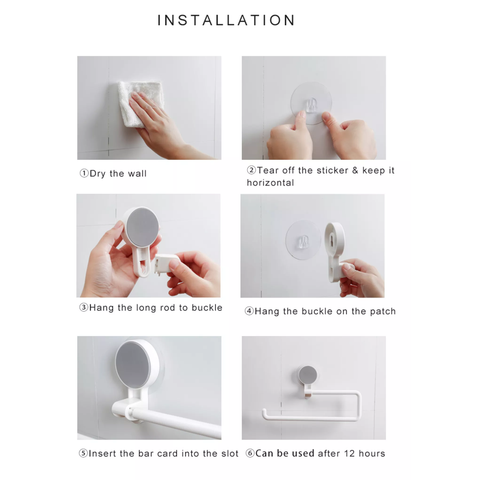 INSTALLATION

①Dry the wall

②Tear off the sticker & keep it horizontal

③Hang the long rod to buckle

④Hang the buckle on the patch

⑤Insert the bar card into the slot

⑥Can be used after 12 hours